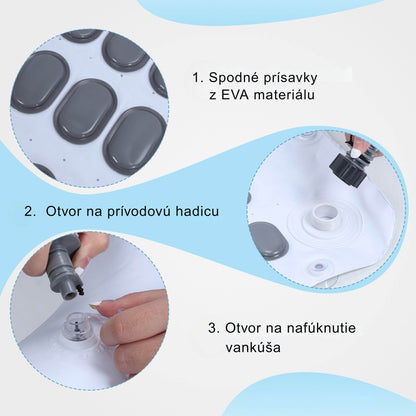 1. Spodné prísavky z EVA materiálu

2. Otvor na prívodovú hadicu

3. Otvor na nafúknutie vankúša