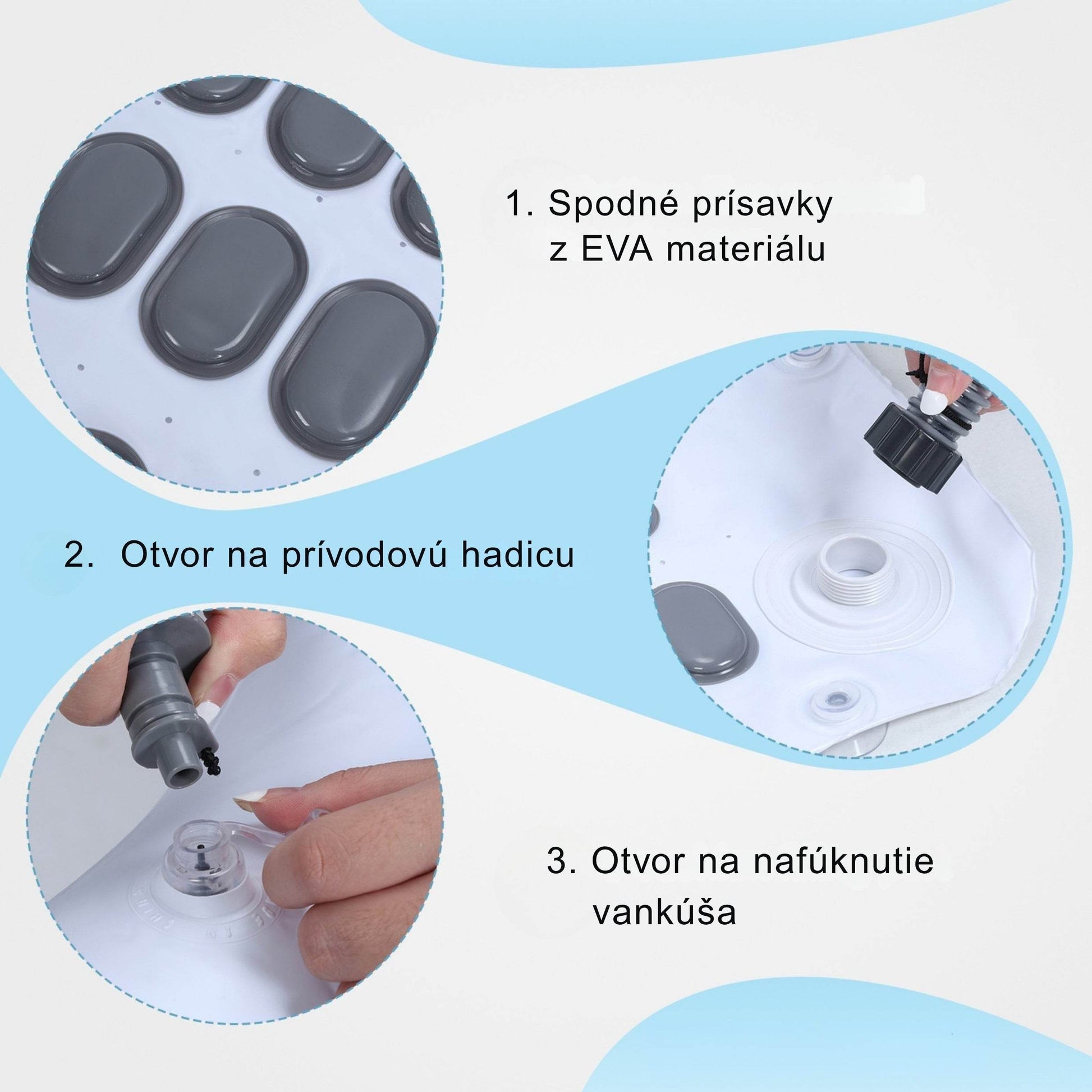 1. Spodné prísavky z EVA materiálu

2. Otvor na prívodovú hadicu

3. Otvor na nafúknutie vankúša