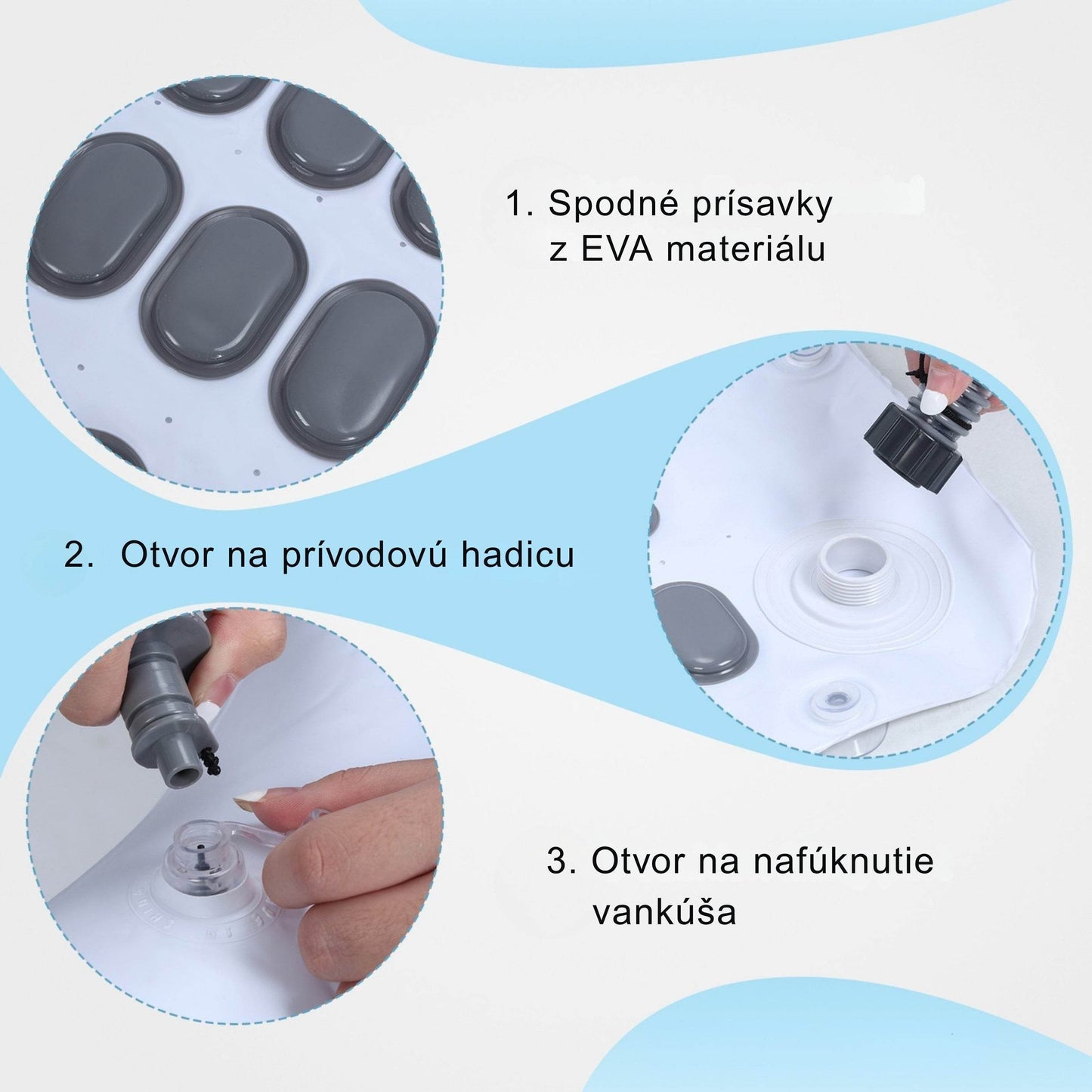 1. Spodné prísavky z EVA materiálu

2. Otvor na prívodovú hadicu

3. Otvor na nafúknutie vankúša