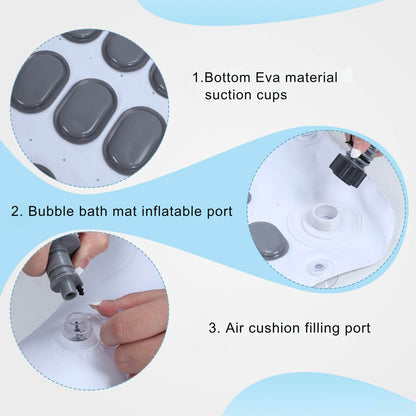 1.Bottom Eva material suction cups

2. Bubble bath mat inflatable port

3. Air cushion filling port