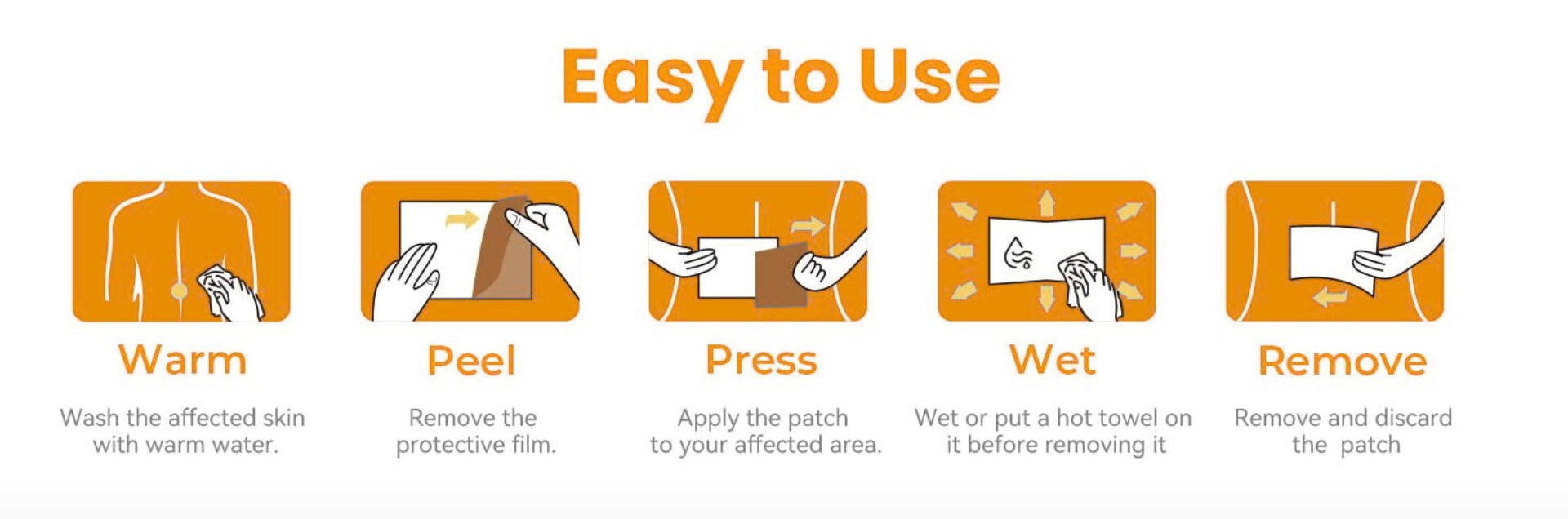 Easy to Use

Warm

Wash the affected skin with warm water.

Peel

Remove the protective film.

Press

Apply the patch to your affected area.

Wet

Wet or put a hot towel on it before removing it

Remove

Remove and discard the patch